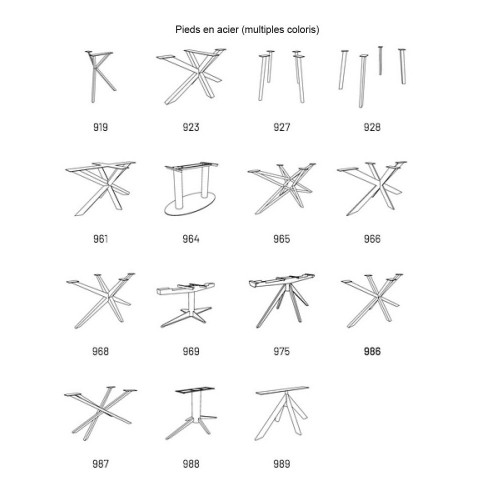 Pieds en acier (multiples coloris)

919

923

927

928

961

964

965

966

968

969

975

986

987

988

989